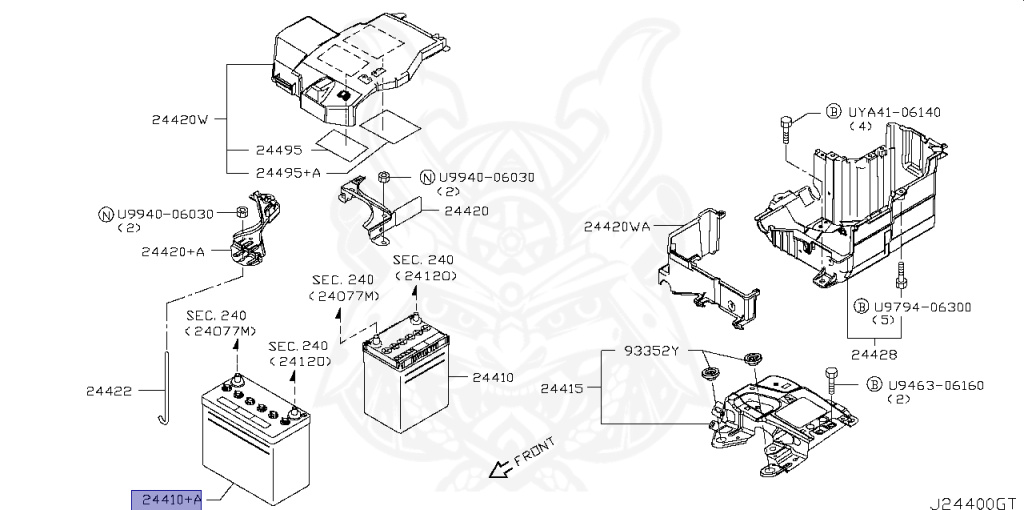 24420W
24495
24495+A
Ⓝ U9940-06030
(2)
24420
Ⓝ U9940-06030
(2)
24420+A
SEC. 240
(24120)
SEC. 240
(24077M)
SEC. 240
(24077M)
SEC. 240
(24120)
24422
24410
24410+A
FRONT
Ⓑ UYA41-06140
(4)
24420WA
Ⓑ U9794-06300
(5)
24428
93352Y
24415
Ⓑ U9463-06160
(2)
J24400GT