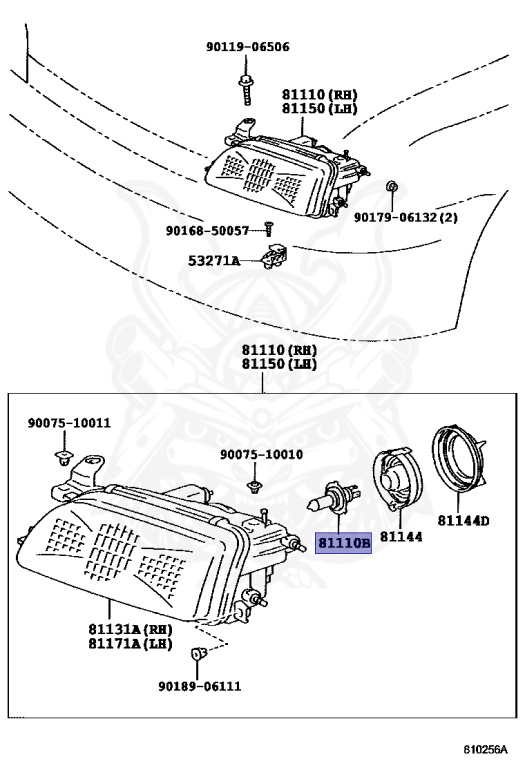 90119-06506

81110 (RH)
81150 (LH)

90179-06132 (2)

90168-50057

53271A

81110 (RH)
81150 (LH)

90075-10011

90075-10010

81110B

81144

81144D

81131A (RH)
81171A (LH)

90189-06111

810256A