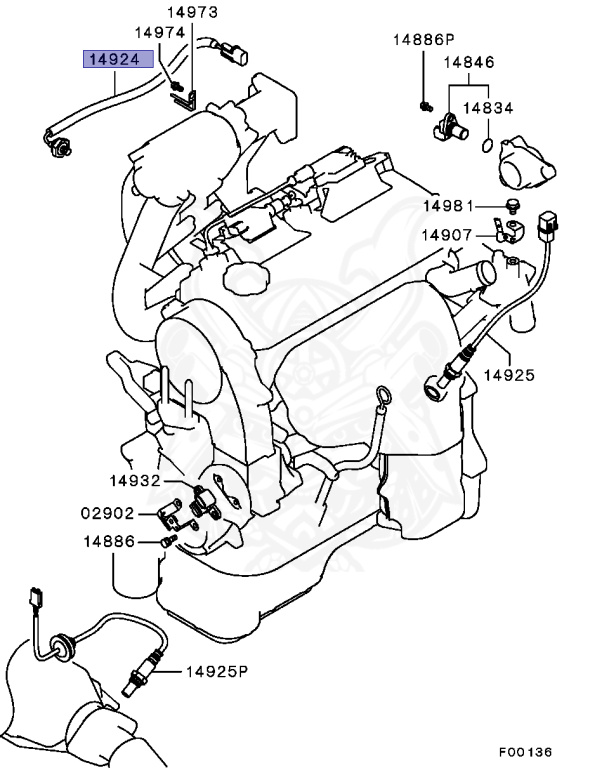 14973
14974
14924
14886P
14846
14834
14981
14907
14925
14932
02902
14886
14925P
F00136