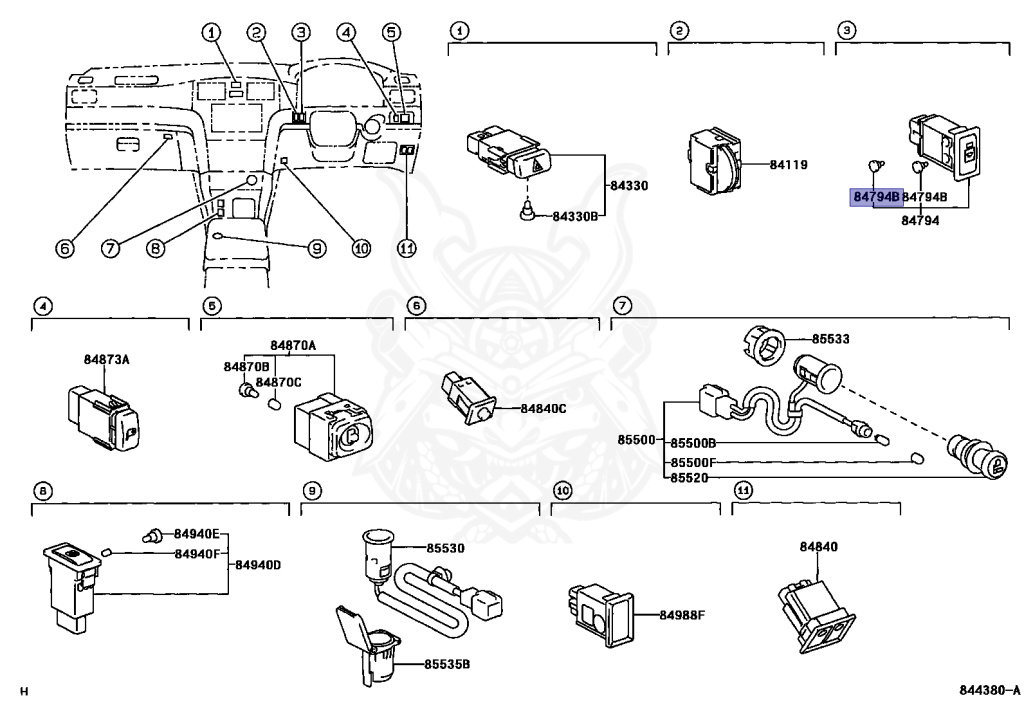 1 2 3 4 5
6 7 8 9 10 11

1
84330
84330B

2
84119

3
84794B 84794B
84794

4
84873A

5
84870A
84870B
84870C

6
84840C

7
85533
85500
85500B
85500F
85520

8
84940E
84940F
84940D

9
85530
85535B

10
84988F

11
84840

H

844380-A