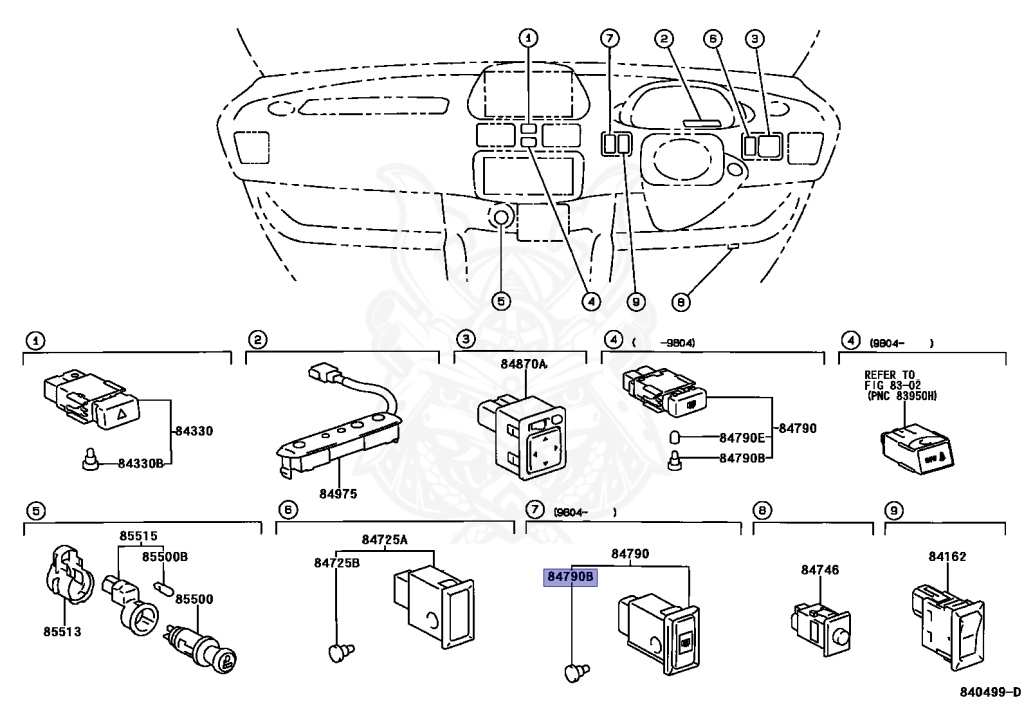 1 7 2 6 3

5 4 9 8

1

84330

84330B

2

84975

3

84870A

4 ( -9804)

84790

84790E

84790B

4 (9804- )

REFER TO FIG 83-02 (PNC 83950H)

5

85515

85500B

85500

85513

6

84725A

84725B

7 (9804- )

84790

84790B

8

84746

9

84162

840499-D