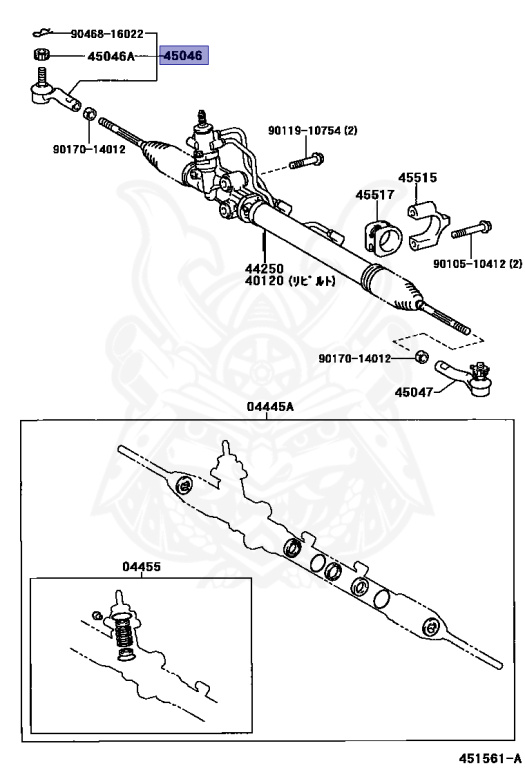 90468-16022
45046A
45046
90170-14012
90119-10754 (2)
45515
45517
90105-10412 (2)
44250
40120 (リビルト)
90170-14012
45047
04445A
04455
451561-A