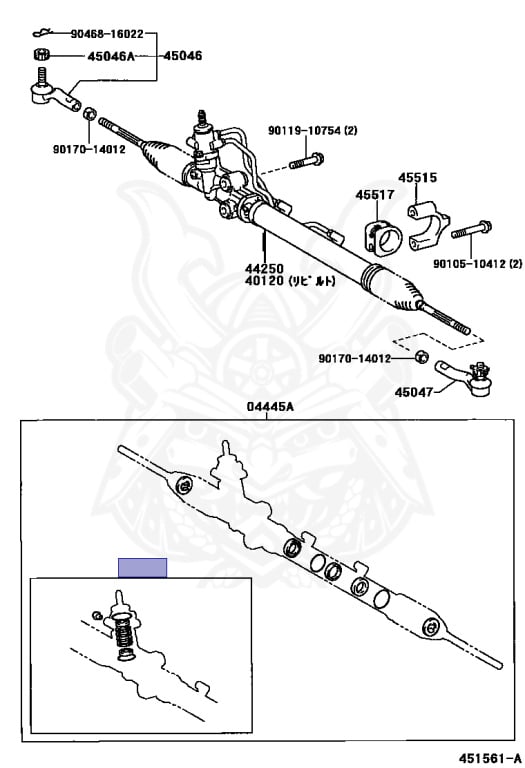 90468-16022
45046A
45046
90170-14012
90119-10754 (2)
45515
45517
90105-10412 (2)
44250
40120 (リビルト)
90170-14012
45047
04445A
451561-A