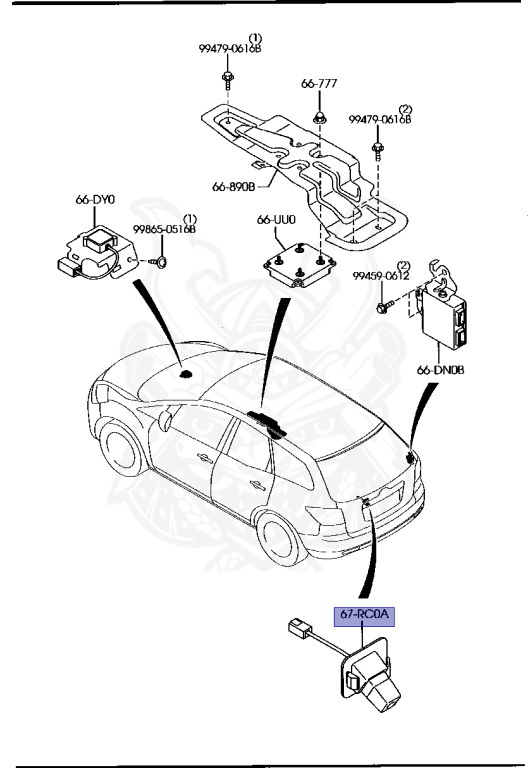 (1)
99479-0616B

66-777

(2)
99479-0616B

66-890B

66-DY0

(1)
99865-0516B

66-UU0

(2)
99459-0612

66-DN0B

67-RC0A