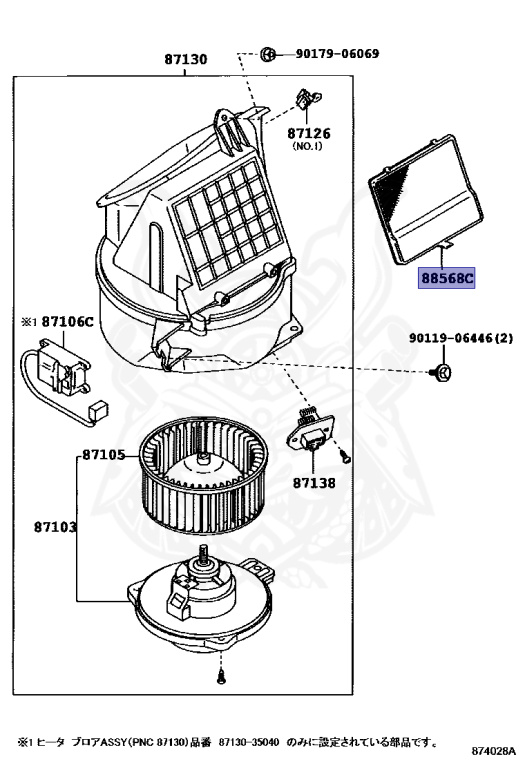 87130

90179-06069

87126
(NO.1)

88568C

※1 87106C

90119-06446(2)

87105

87138

87103

※1 ヒータ ブロアASSY(PNC 87130)品番 87130-35040 のみに設定されている部品です。

874028A