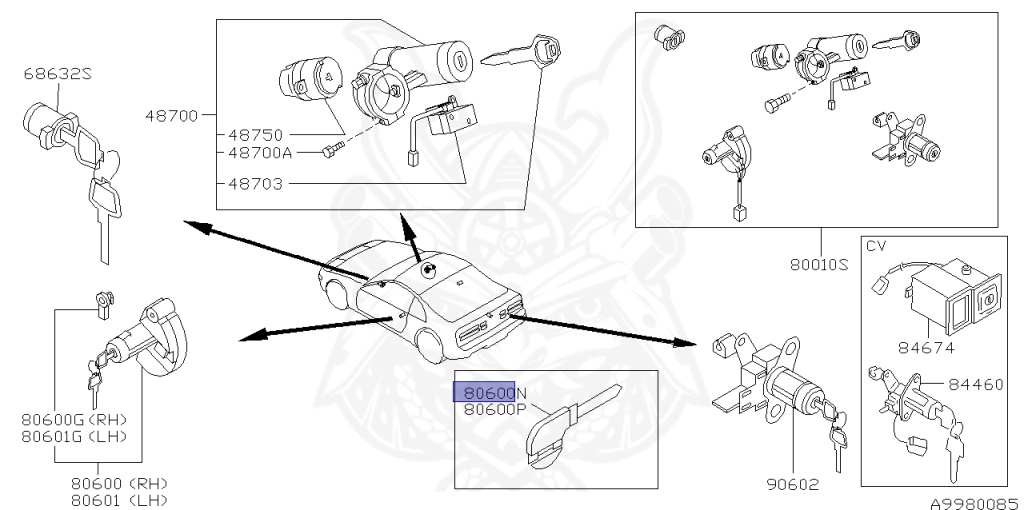 68632S

48700
48750
48700A
48703

80010S

CV
84674
84460

80600G (RH)
80601G (LH)
80600 (RH)
80601 (LH)

80600N
80600P

90602

A9980085