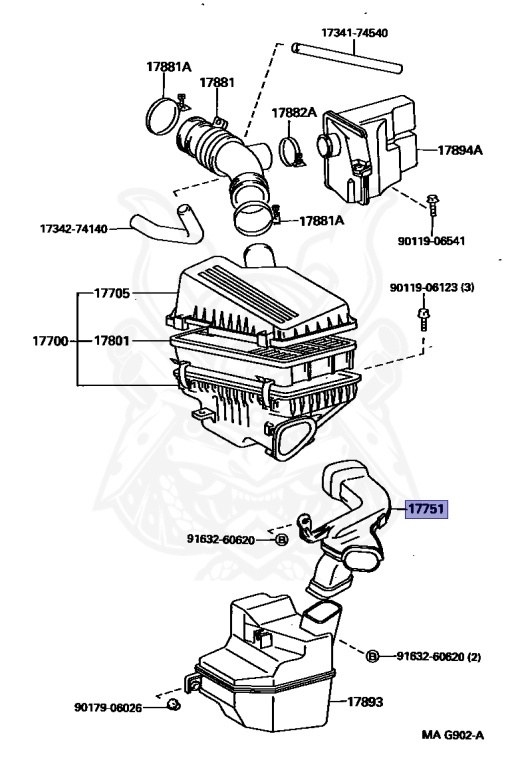 17341-74540

17881A

17881

17882A

17894A

17342-74140

17881A

90119-06541

90119-06123 (3)

17705

17700

17801

17751

91632-60620

B

B

91632-60620 (2)

90179-06026

17893

MA G902-A