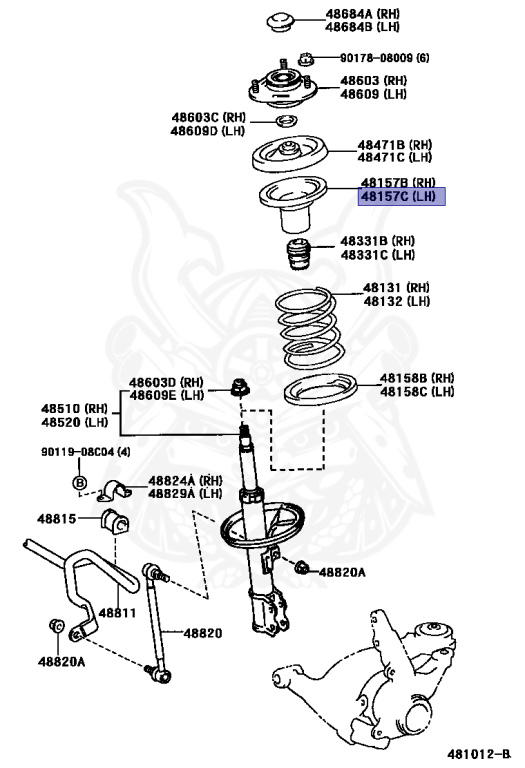 48684A (RH)
48684B (LH)

90178-08009 (6)

48603 (RH)
48609 (LH)

48603C (RH)
48609D (LH)

48471B (RH)
48471C (LH)

48157B (RH)
48157C (LH)

48331B (RH)
48331C (LH)

48131 (RH)
48132 (LH)

48603D (RH)
48609E (LH)

48158B (RH)
48158C (LH)

48510 (RH)
48520 (LH)

90119-08C04 (4)

B

48824A (RH)
48829A (LH)

48815

48820A

48811

48820

48820A

481012-B