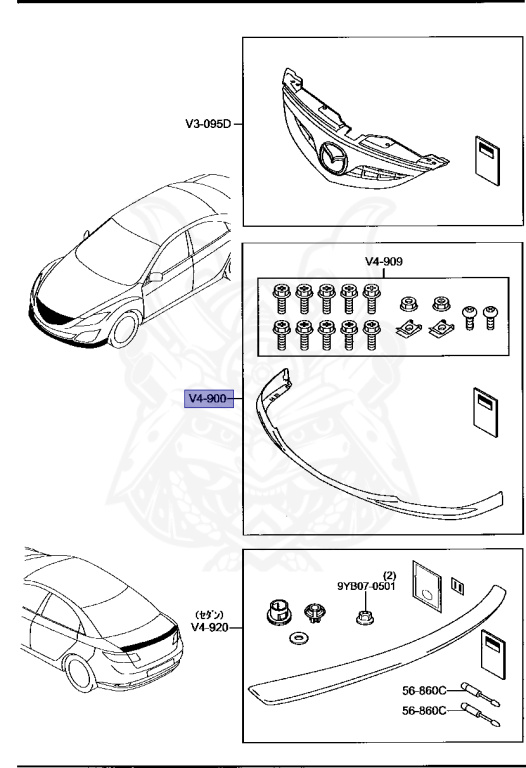 V3-095D

V4-909

V4-900

(2)
9YB07-0501

(セダン)
V4-920

56-860C

56-860C