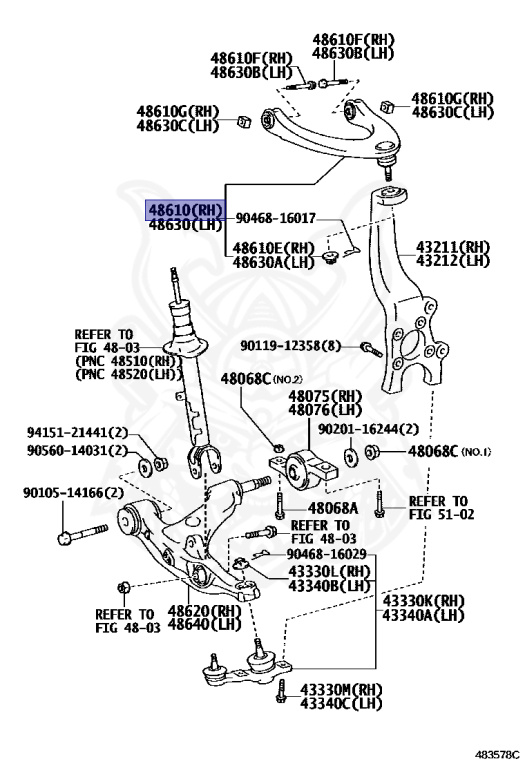 48610F(RH)
48630B(LH)

48610F(RH)
48630B(LH)

48610G(RH)
48630C(LH)

48610G(RH)
48630C(LH)

48610(RH)
48630(LH)

90468-16017

48610E(RH)
48630A(LH)

43211(RH)
43212(LH)

REFER TO
FIG 48-03
(PNC 48510(RH))
(PNC 48520(LH))

90119-12358(8)

48068C(NO.2)

48075(RH)
48076(LH)

94151-21441(2)
90560-14031(2)

90201-16244(2)

48068C(NO.1)

90105-14166(2)

48068A

REFER TO
FIG 51-02

REFER TO
FIG 48-03

90468-16029

43330L(RH)
43340B(LH)

REFER TO
FIG 48-03

48620(RH)
48640(LH)

43330K(RH)
43340A(LH)

43330M(RH)
43340C(LH)

483578C