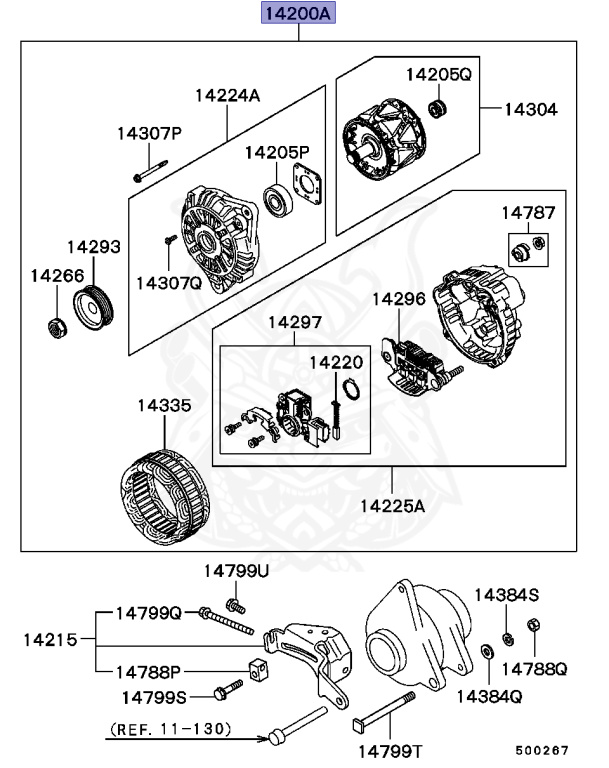 14200A

14224A
14205Q
14304
14307P
14205P
14787
14293
14266
14307Q
14296
14297
14220
14335
14225A

14799U
14799Q
14384S
14215
14788P
14788Q
14799S
14384Q
(REF. 11-130)
14799T
500267