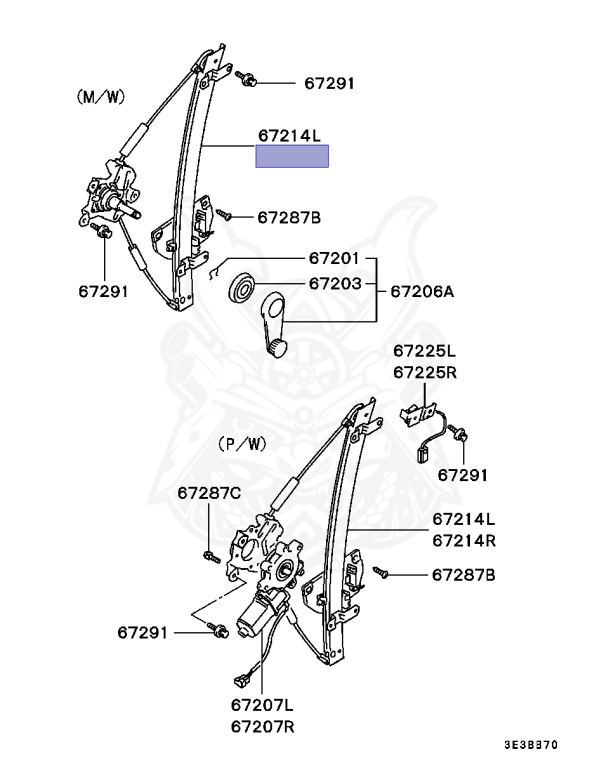 (M/W)

67291

67214L

67287B

67291

67201

67203

67206A

67225L
67225R

(P/W)

67291

67287C

67214L
67214R

67287B

67291

67207L
67207R

3E3B870