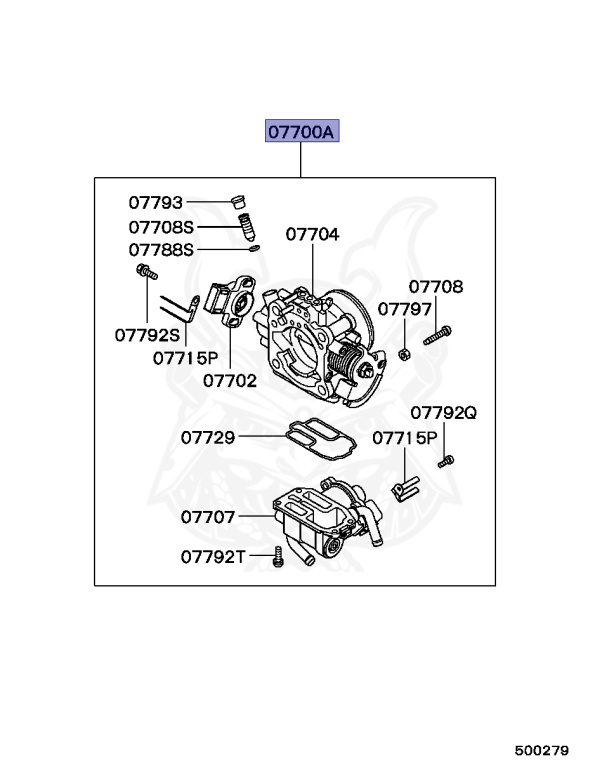 07700A

07793
07708S
07788S
07704
07708
07797
07792S
07715P
07702
07792Q
07729
07715P
07707
07792T

500279