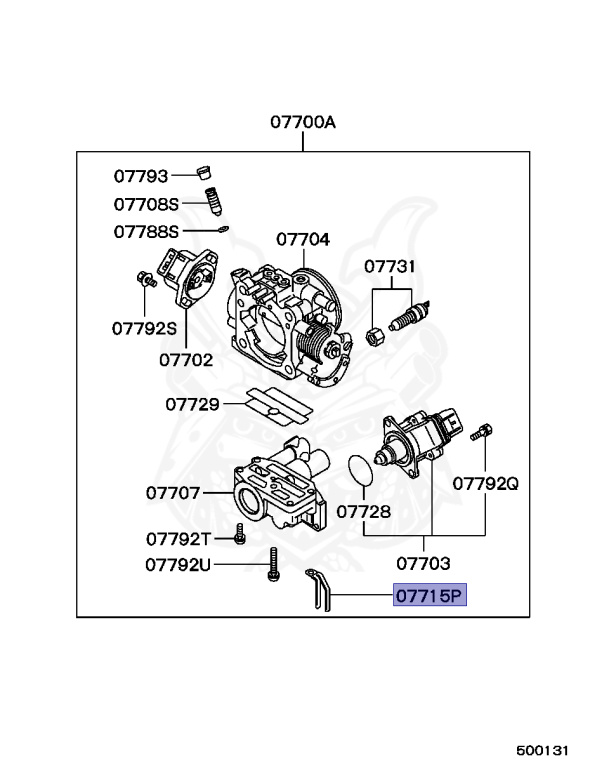 07700A

07793

07708S

07788S

07704

07731

07792S

07702

07729

07707

07728

07792Q

07792T

07792U

07703

07715P

500131