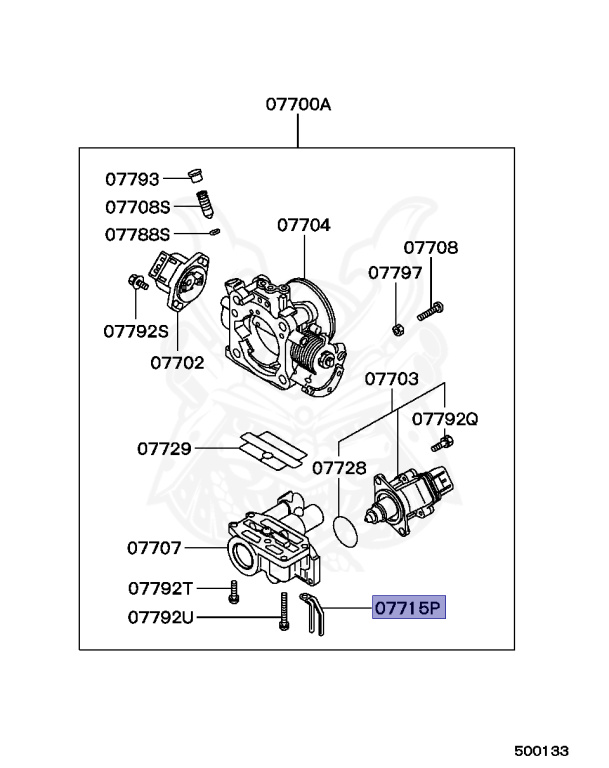 07700A

07793
07708S
07788S
07704
07708
07797
07792S
07702
07703
07792Q
07729
07728
07707
07792T
07792U
07715P

500133