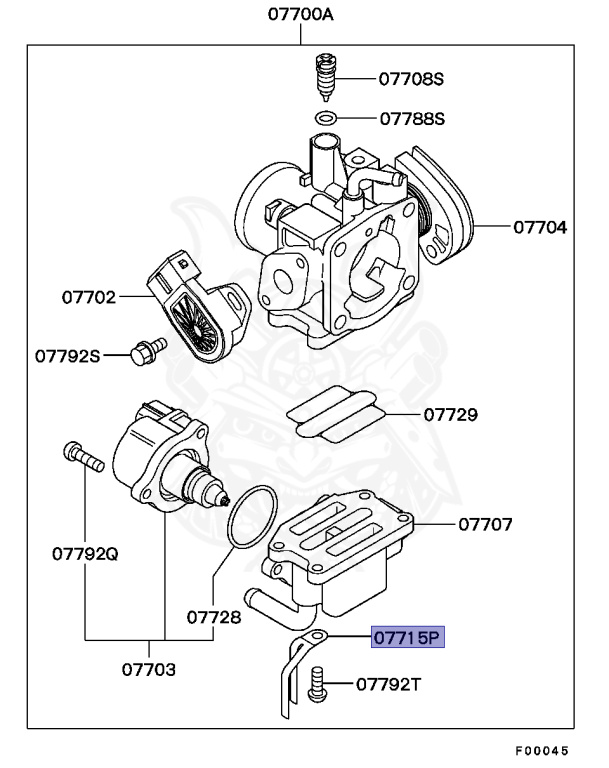 07700A

07708S

07788S

07704

07702

07792S

07729

07707

07792Q

07728

07715P

07703

07792T

F00045