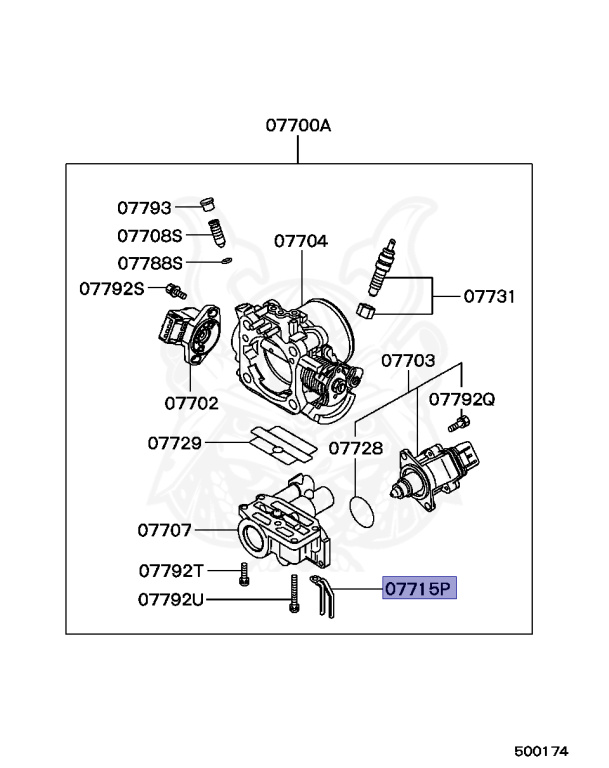 07700A

07793
07708S
07788S
07792S
07704
07731
07702
07703
07792Q
07729
07728
07707
07792T
07792U
07715P

500174