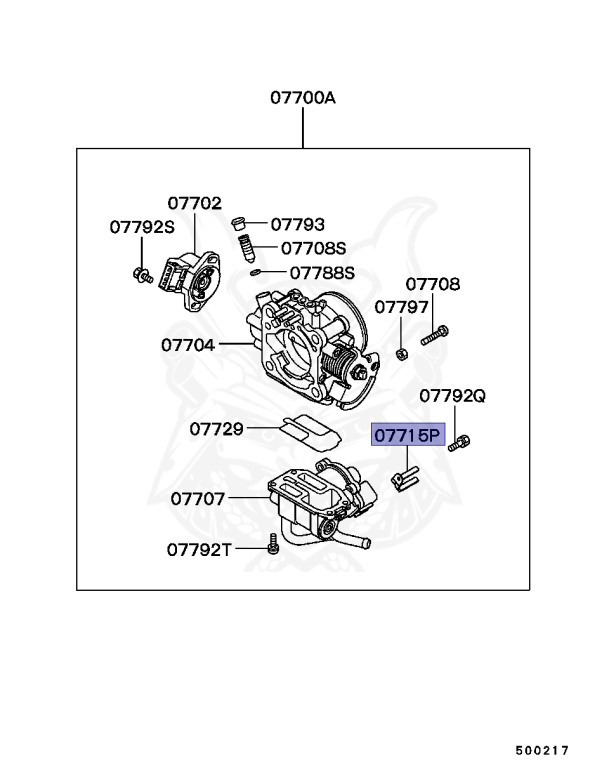 07700A

07702

07792S

07793

07708S

07788S

07708

07797

07704

07792Q

07729

07715P

07707

07792T

500217