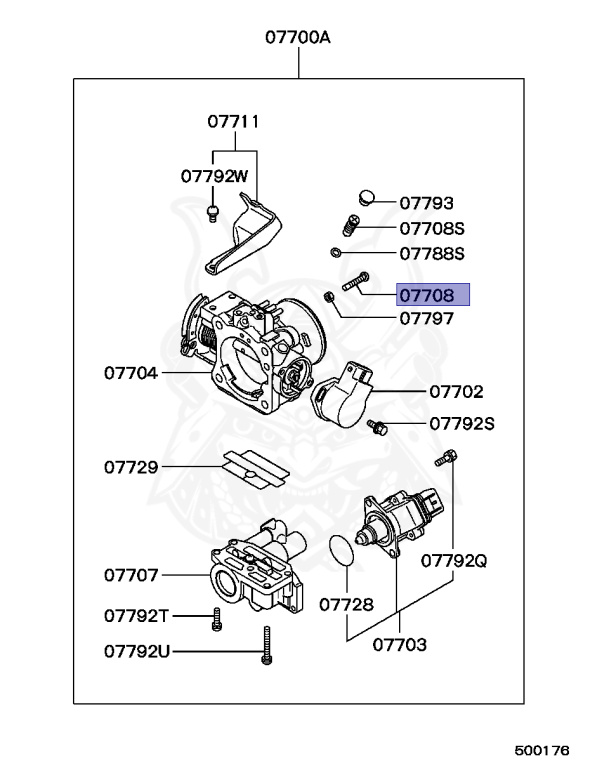 07700A

07711

07792W

07793

07708S

07788S

07708

07797

07704

07702

07792S

07729

07707

07792Q

07728

07792T

07703

07792U

500176