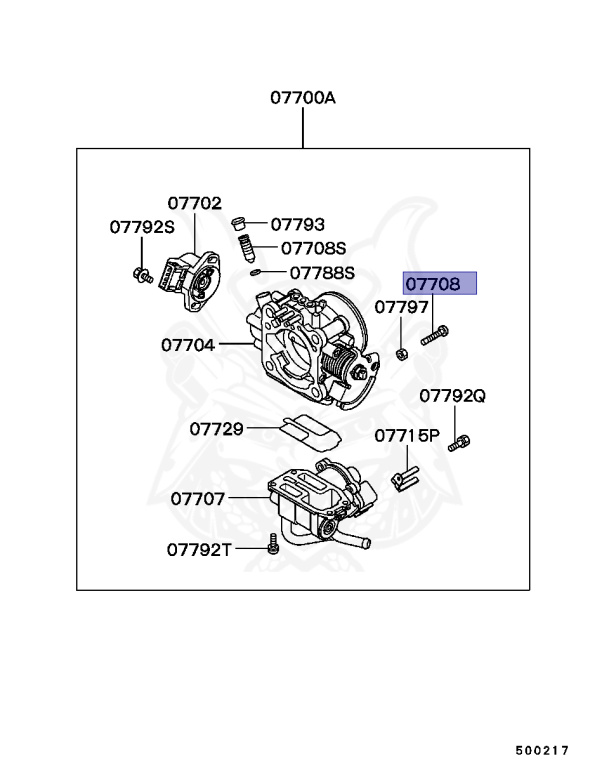 07700A

07702

07792S

07793

07708S

07788S

07708

07797

07704

07792Q

07729

07715P

07707

07792T

500217