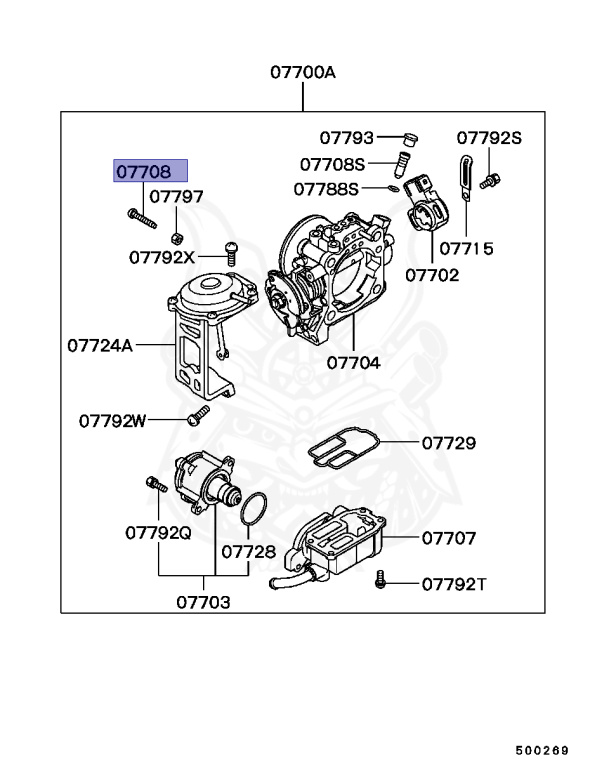 07700A

07793
07792S
07708S
07708
07788S
07797
07792X
07715
07702
07724A
07704
07792W
07729
07792Q
07728
07707
07792T
07703

500269