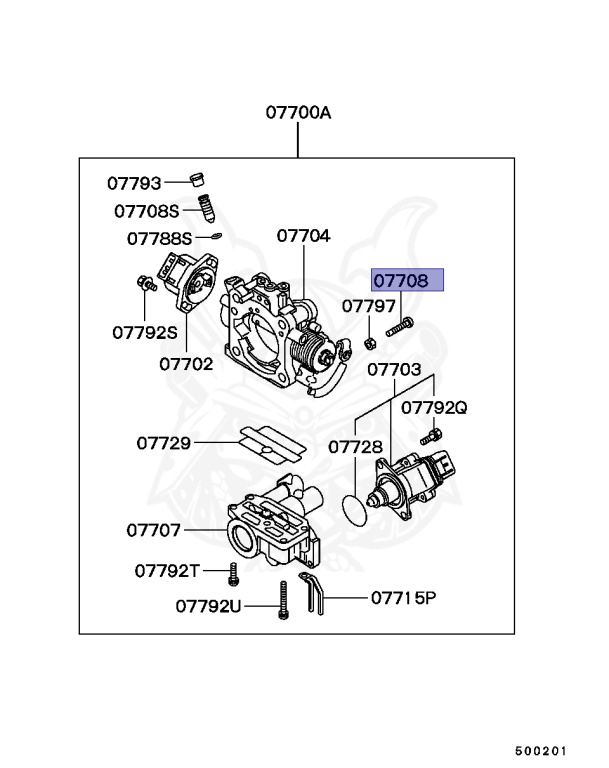 07700A

07793

07708S

07788S

07704

07708

07797

07792S

07702

07703

07792Q

07729

07728

07707

07792T

07792U

07715P

500201