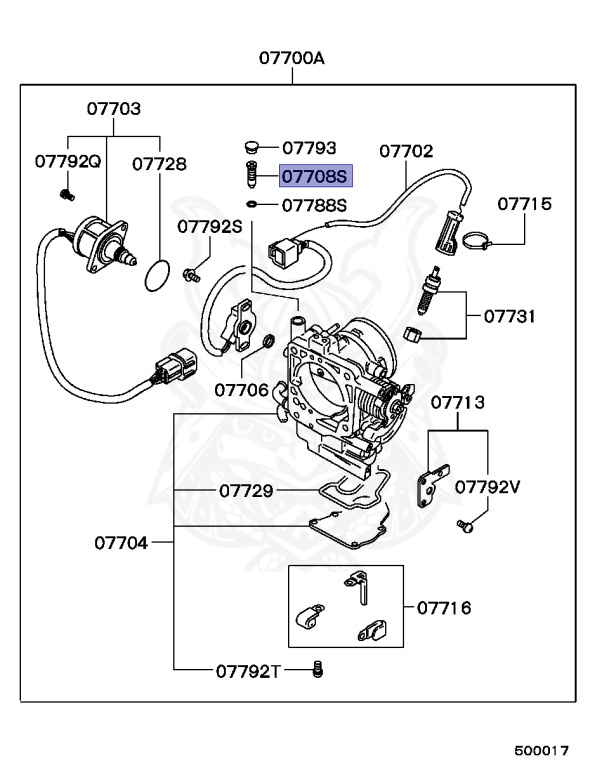 07700A

07703

07792Q

07728

07793

07708S

07788S

07702

07715

07792S

07731

07706

07713

07729

07792V

07704

07716

07792T

500017