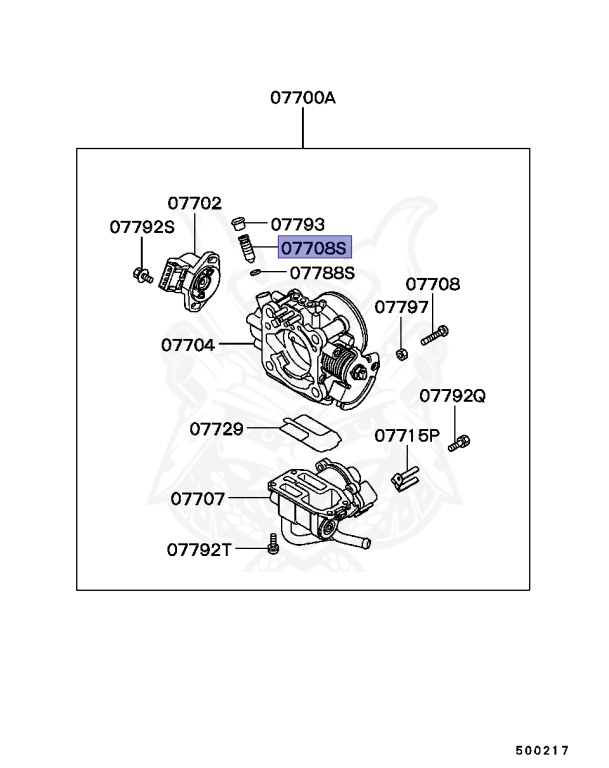 07700A

07702
07792S
07793
07708S
07788S
07708
07797
07704
07792Q
07729
07715P
07707
07792T

500217