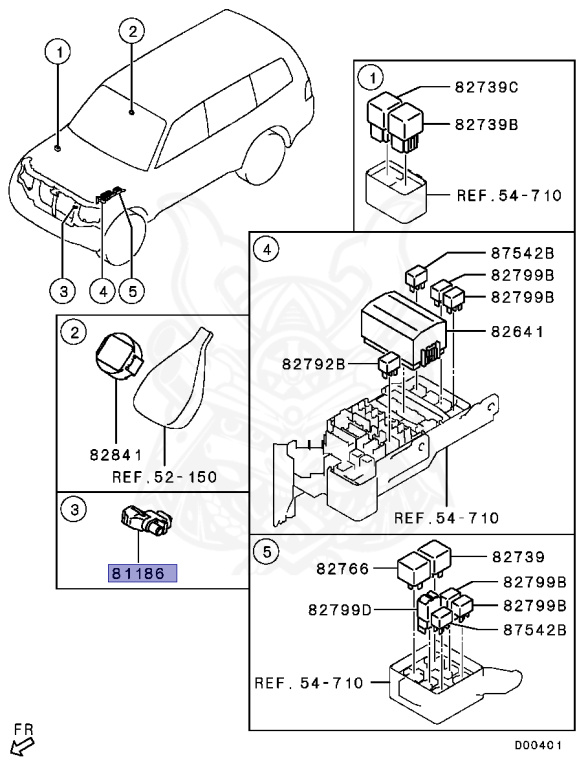 1
2
3
4
5

1
82739C
82739B
REF.54-710

4
87542B
82799B
82799B
82641
82792B
REF.54-710

2
82841
REF.52-150

3
81186

5
82766
82739
82799B
82799D
82799B
87542B
REF.54-710

FR
D00401