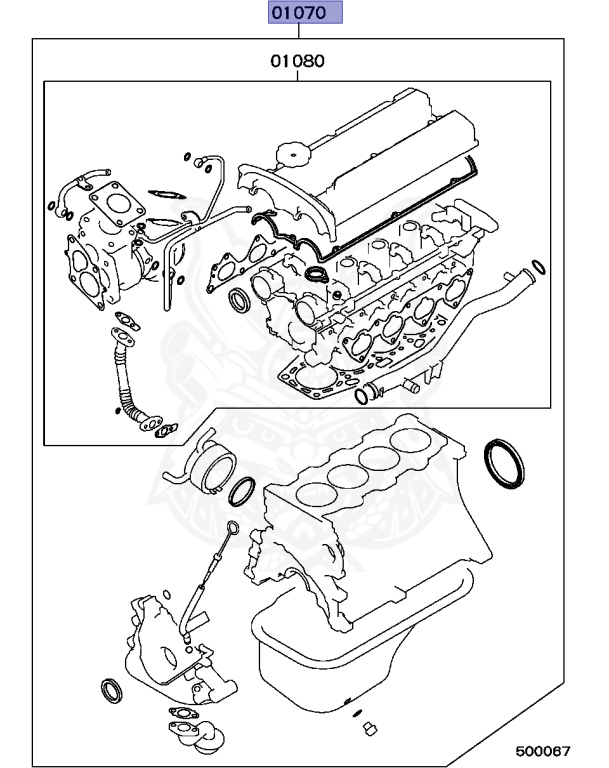 01070

01080

500067