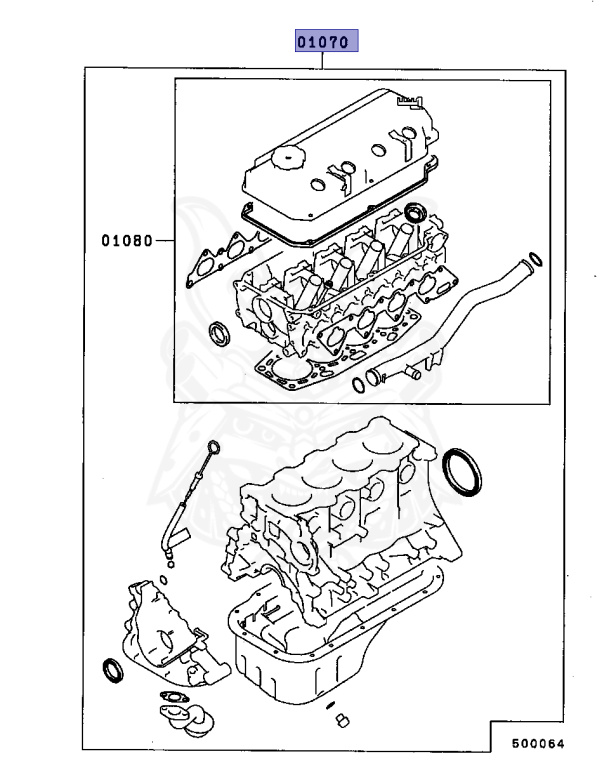 01070

01080

500064