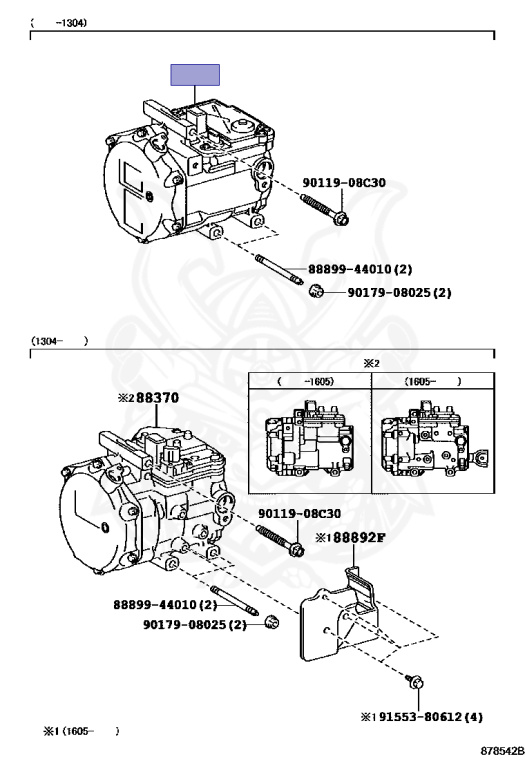 ( -1304)

90119-08C30

88899-44010 (2)

90179-08025 (2)

(1304- )

※2

( -1605)

(1605- )

※2 88370

90119-08C30

※1 88892F

88899-44010 (2)

90179-08025 (2)

※1 91553-80612 (4)

※1 (1605- )

878542B