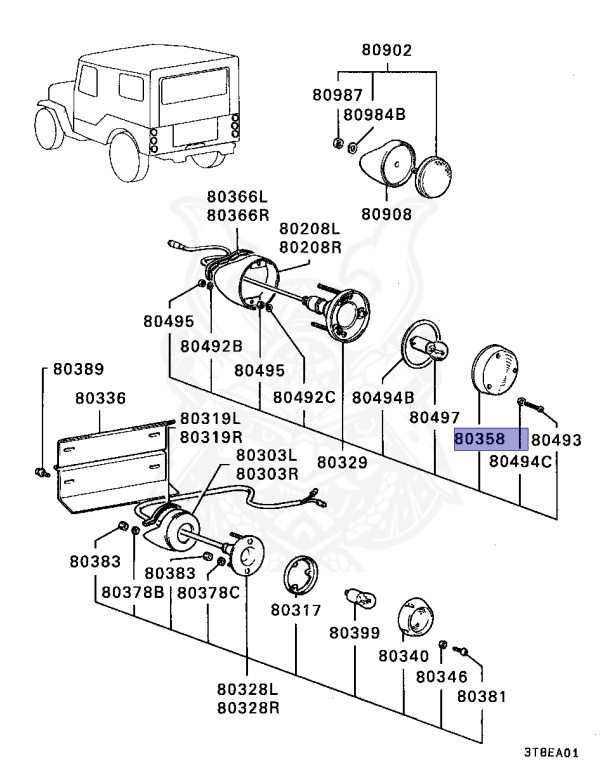 80902
80987
80984B
80908
80366L
80366R
80208L
80208R
80495
80492B
80495
80492C
80494B
80497
80358
80493
80494C
80329
80389
80336
80319L
80319R
80303L
80303R
80383
80383
80378B
80378C
80317
80399
80340
80346
80381
80328L
80328R
3T8EA01