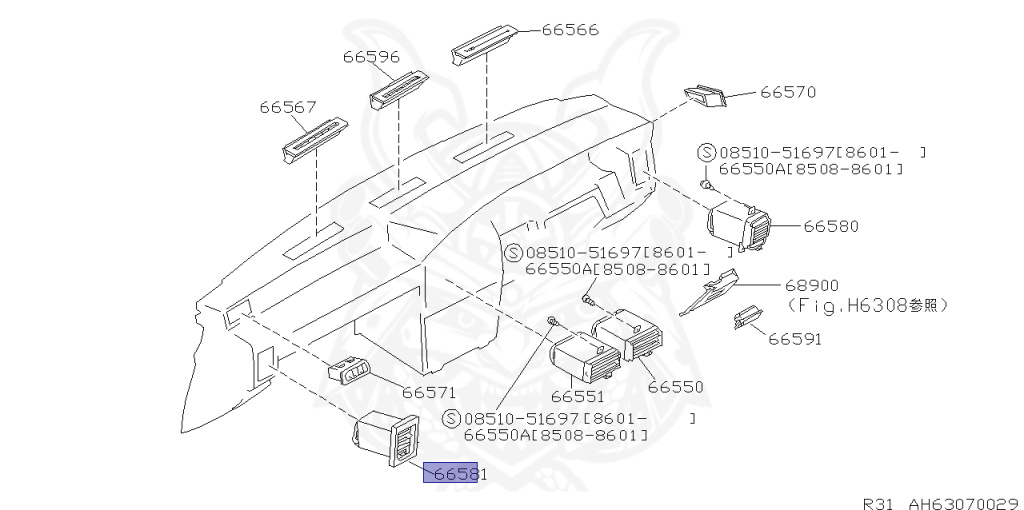 66566
66596
66567
66570
Ⓢ08510-51697[8601- ]
66550A[8508-8601]
66580
Ⓢ08510-51697[8601- ]
66550A[8508-8601]
68900
(Fig.H6308参照)
66591
66571
66550
66551
Ⓢ08510-51697[8601- ]
66550A[8508-8601]
66581
R31 AH63070029