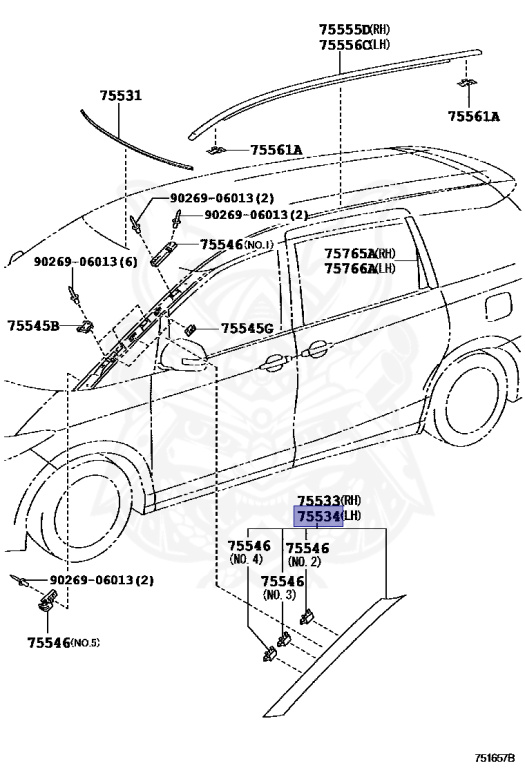 75555D(RH)
75556C(LH)

75531

75561A

75561A

90269-06013(2)
90269-06013(2)

75546(NO.1)

90269-06013(6)

75765A(RH)
75766A(LH)

75545B

75545G

75533(RH)
75534(LH)

75546
(NO. 4)

75546
(NO. 2)

75546
(NO. 3)

90269-06013(2)

75546(NO.5)

751657B