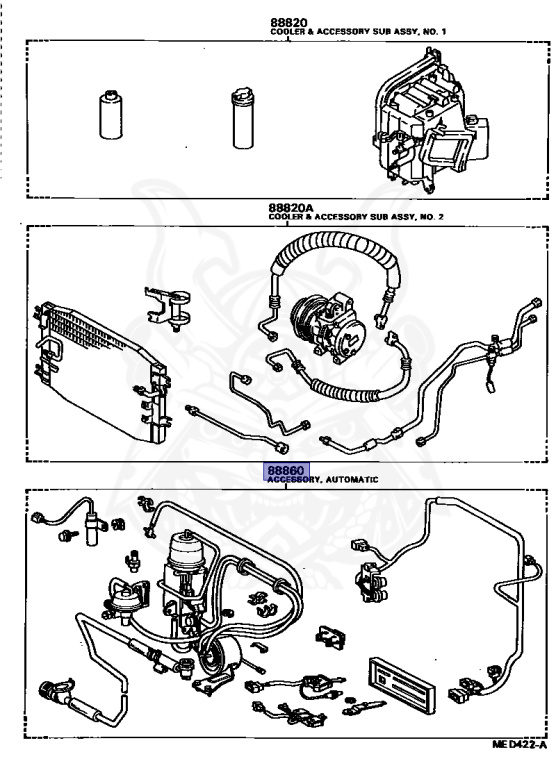 88820
COOLER & ACCESSORY SUB ASSY, NO. 1

88820A
COOLER & ACCESSORY SUB ASSY, NO. 2

88860
ACCESSORY, AUTOMATIC

MED422-A