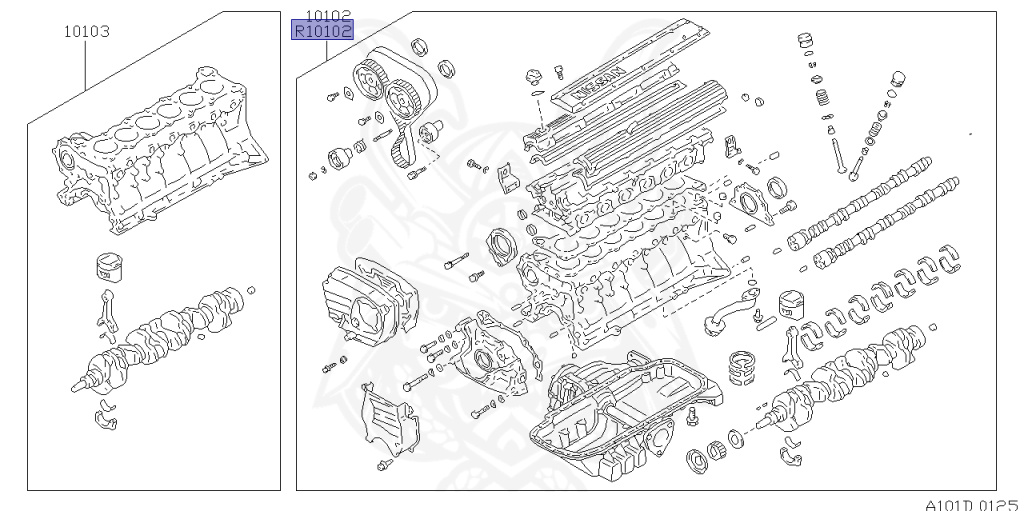 10103

10102
R10102

NISSAN

A101D 0125