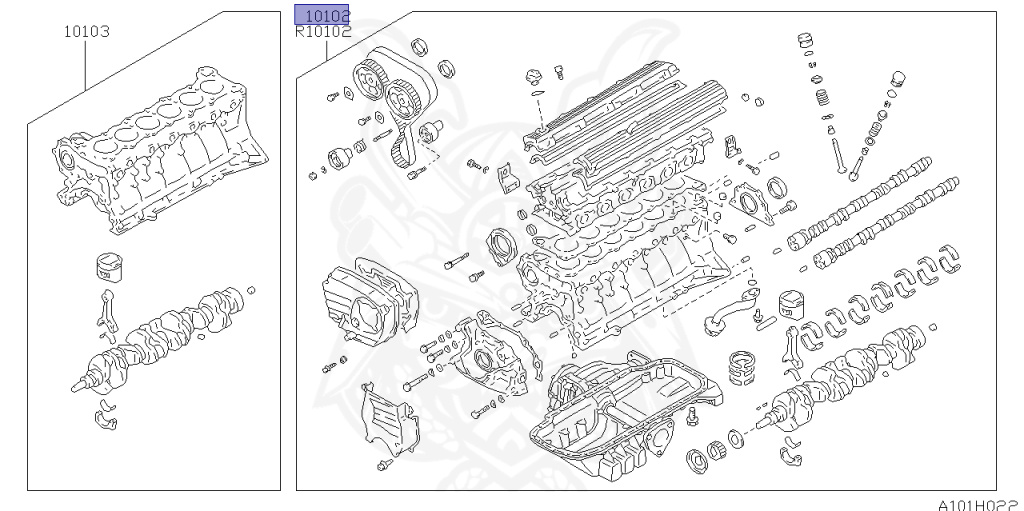 10103

10102
R10102

A101H022