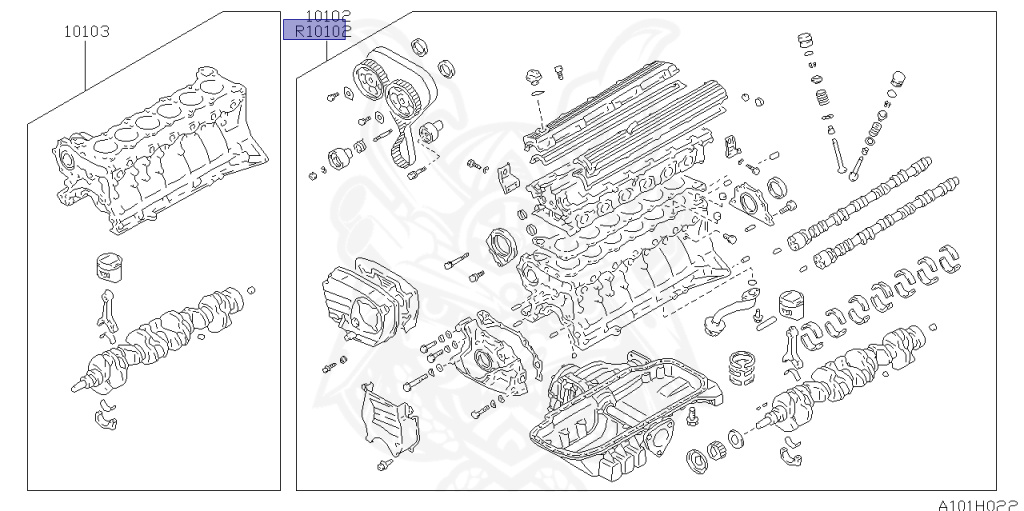 10103

10102
R10102

A101H022