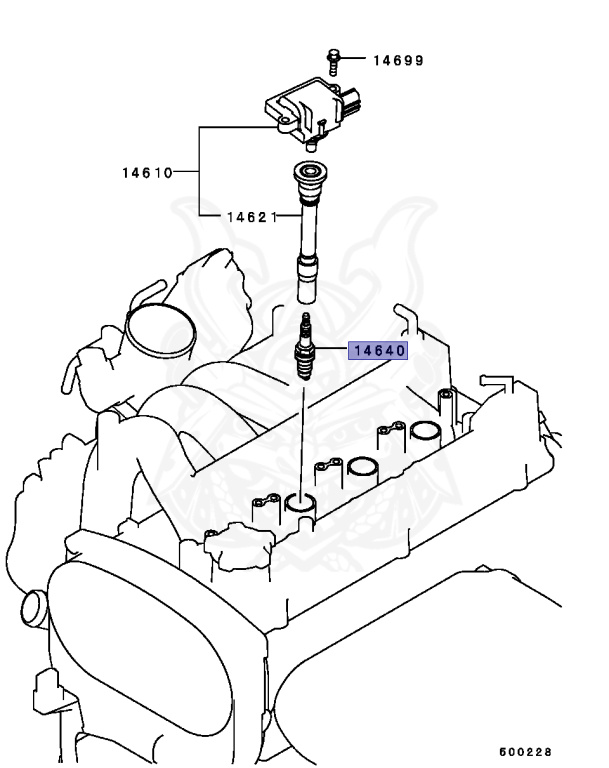 14699

14610

14621

14640

600228