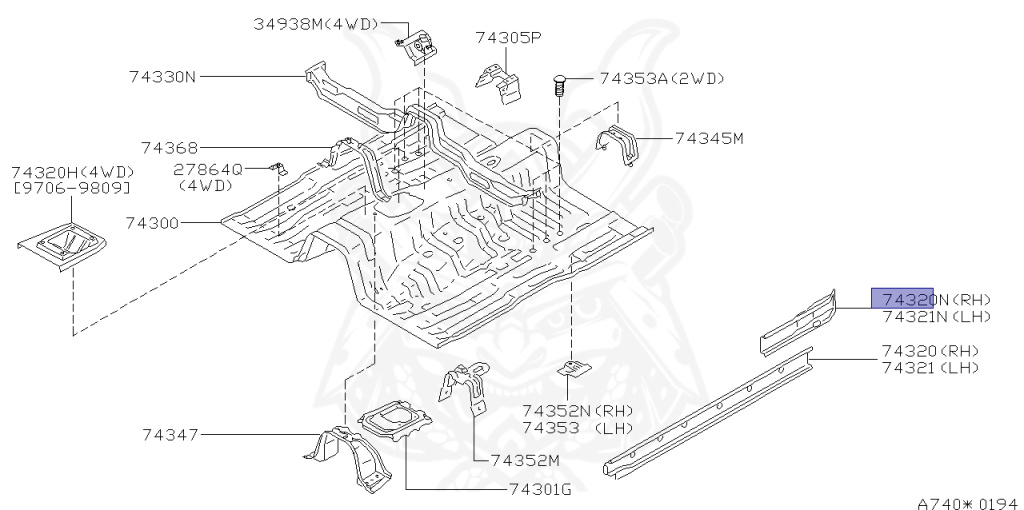 34938M(4WD)
74305P
74330N
74353A(2WD)
74368
74345M
27864Q
(4WD)
74320H(4WD)
[9706-9809]
74300
74320N(RH)
74321N(LH)
74320(RH)
74321(LH)
74352N(RH)
74353 (LH)
74347
74352M
74301G
A740* 0194