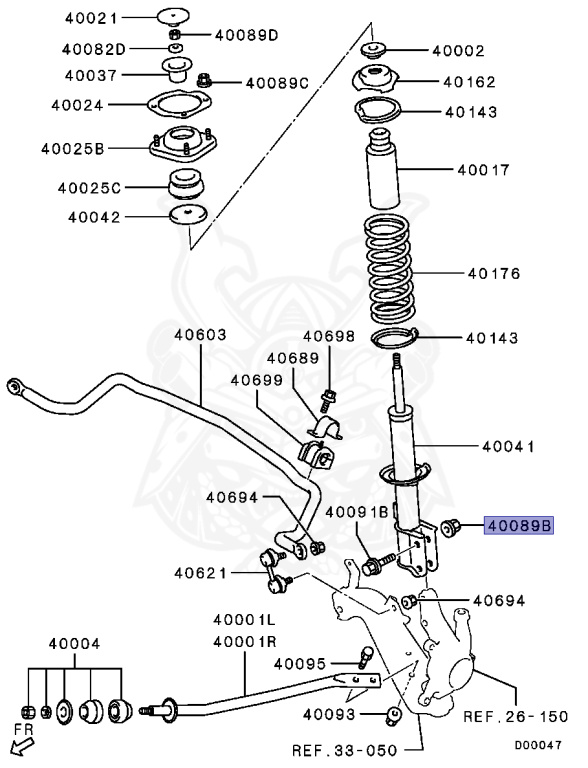 40021
40089D
40082D
40037
40089C
40024
40025B
40025C
40042
40002
40162
40143
40017
40176
40143
40603
40698
40689
40699
40041
40694
40091B
40089B
40621
40694
40001L
40001R
40004
40095
40093
REF.26-150
REF.33-050
FR
D00047