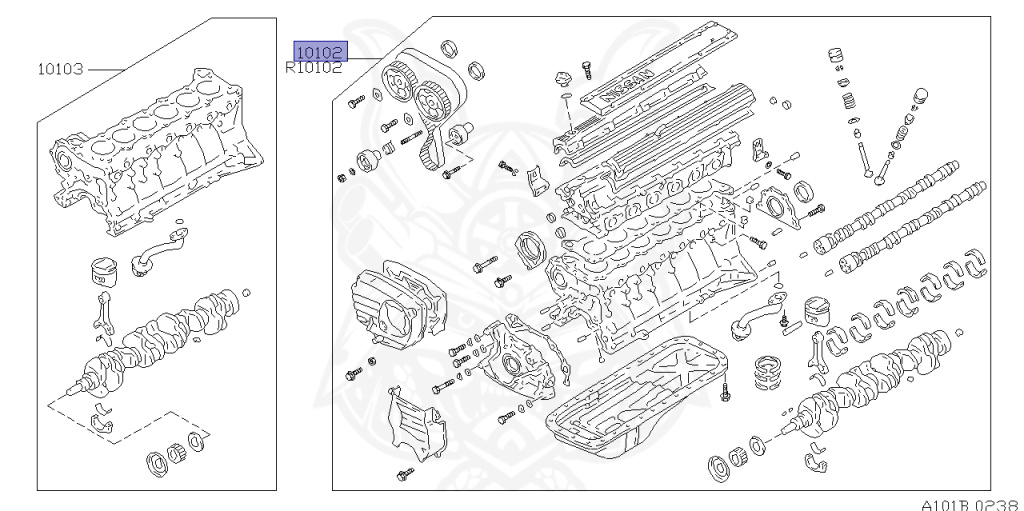 10103

10102
R10102

NISSAN

A101B 0238