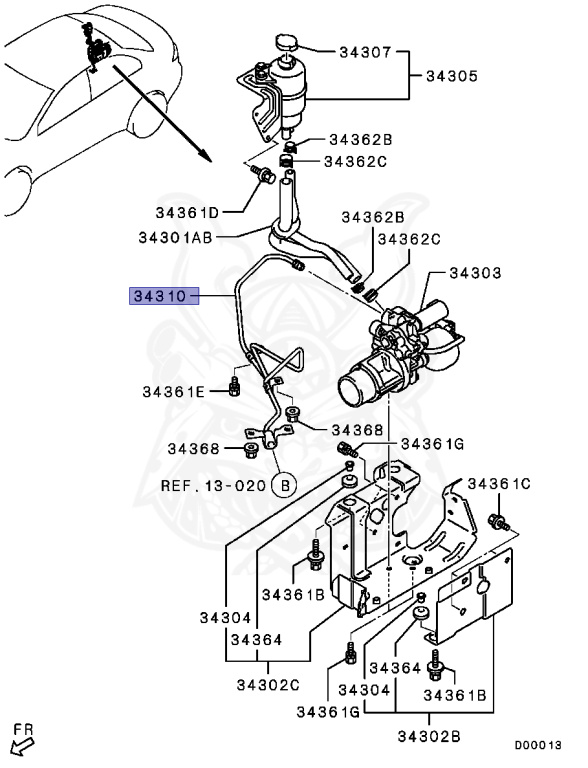 34307
34305
34362B
34362C
34361D
34301AB
34362B
34362C
34303
34310
34361E
34368
34368
34361G
REF. 13-020 B
34361C
34361B
34304
34364
34302C
34364
34304
34361B
34361G
34302B
FR
D00013