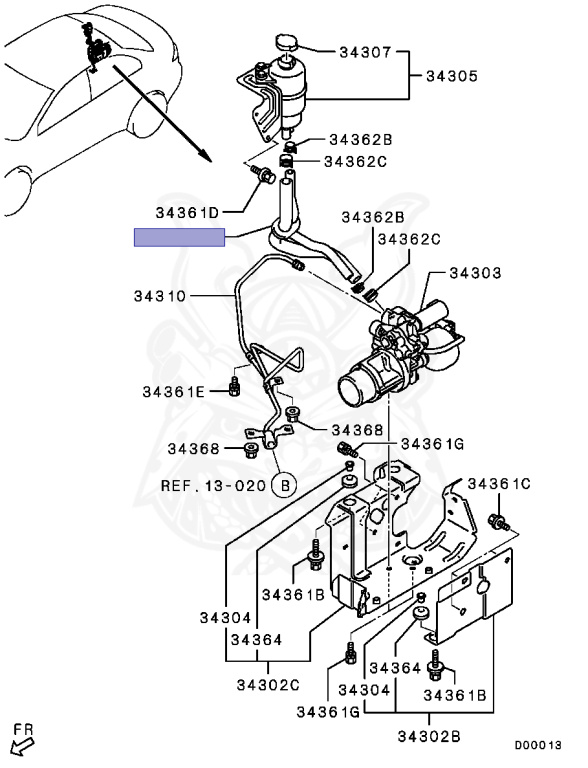 34307
34305
34362B
34362C
34361D
34362B
34362C
34303
34310
34361E
34368
34368
34361G
REF. 13-020
B
34361C
34361B
34304
34364
34302C
34364
34304
34361B
34361G
34302B
FR
D00013