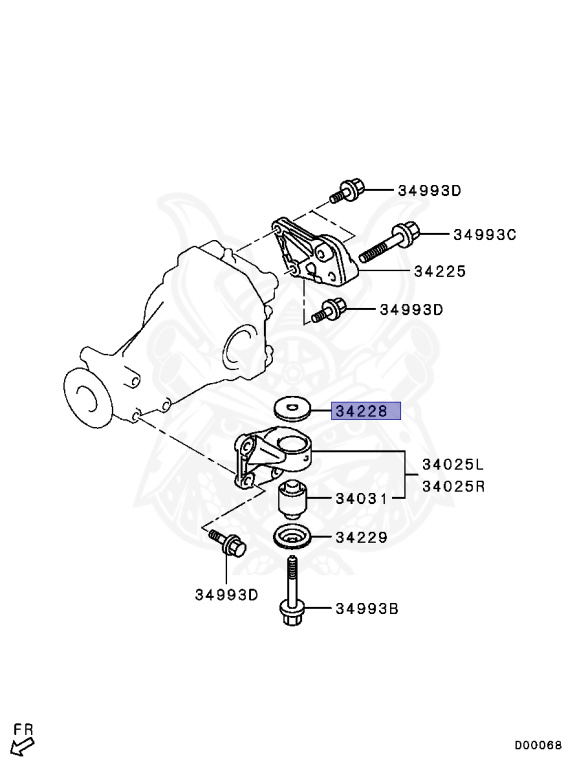 34993D
34993C
34225
34993D
34228
34025L
34025R
34031
34229
34993D
34993B
FR
D00068