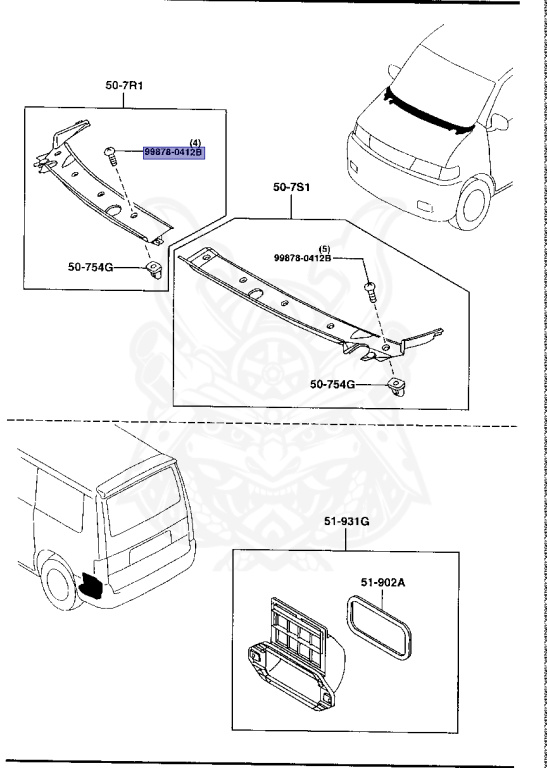 50-7R1

(4)
99878-0412B

50-754G

50-7S1

(5)
99878-0412B

50-754G

51-931G

51-902A