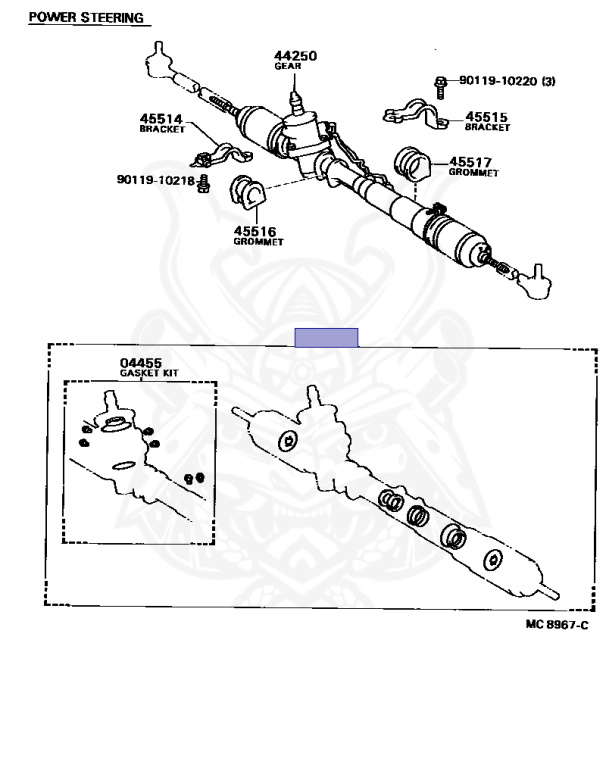 POWER STEERING

44250
GEAR

90119-10220 (3)

45514
BRACKET

45515
BRACKET

45517
GROMMET

90119-10218

45516
GROMMET

04455
GASKET KIT

MC 8967-C