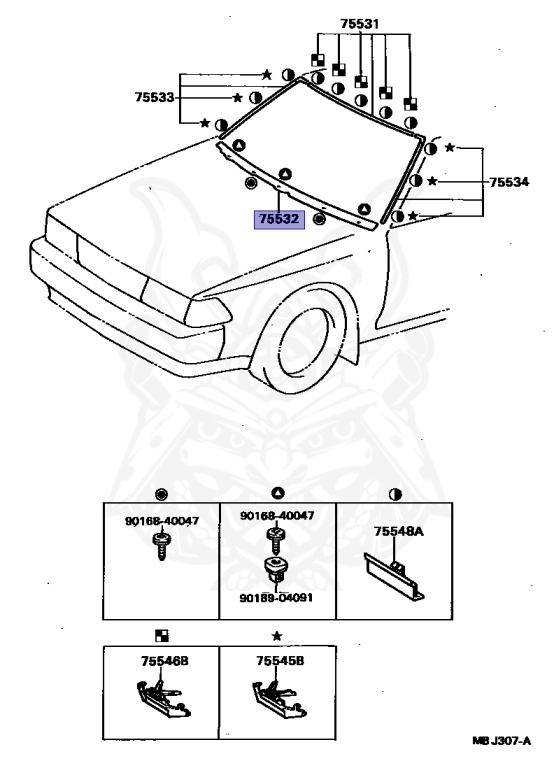 75531

75533

75534

75532

90168-40047

90168-40047

90189-04091

75548A

75546B

75545B

MB J307-A