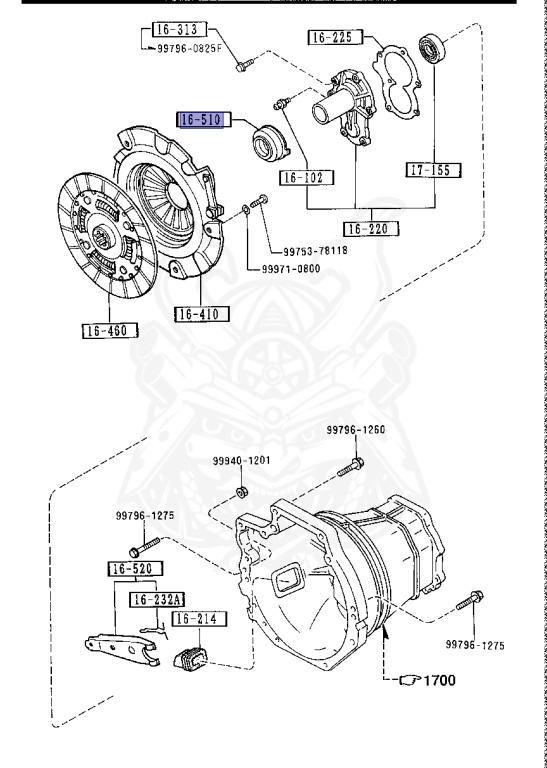 16-313
99796-0825F
16-225
16-510
16-102
17-155
16-220
99753-78118
99971-0800
16-410
16-460
99796-1260
99940-1201
99796-1275
16-520
16-232A
16-214
99796-1275
1700